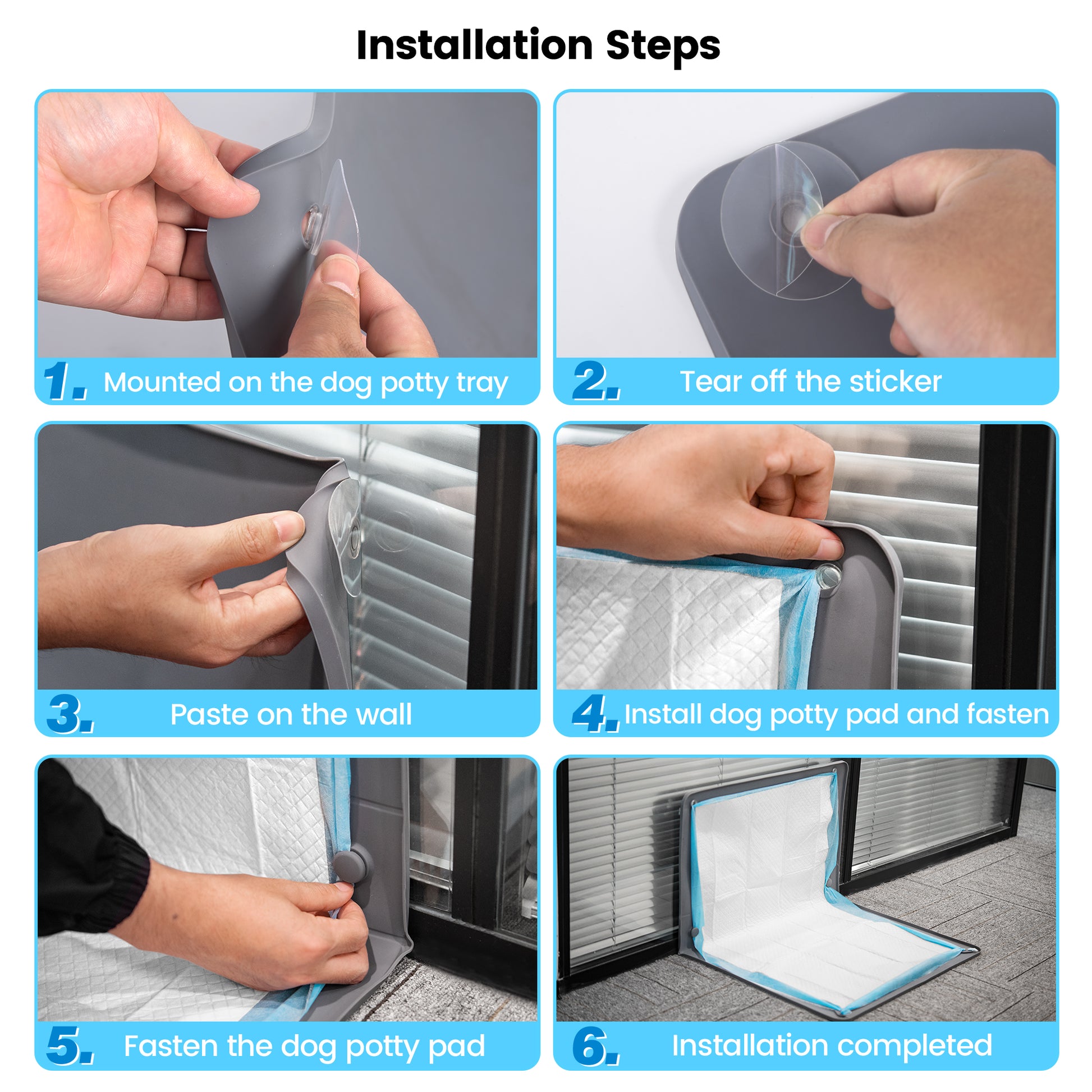 Installation Steps

1. Mounted on the dog potty tray

2. Tear off the sticker

3. Paste on the wall

4. Install dog potty pad and fasten

5. Fasten the dog potty pad

6. Installation completed